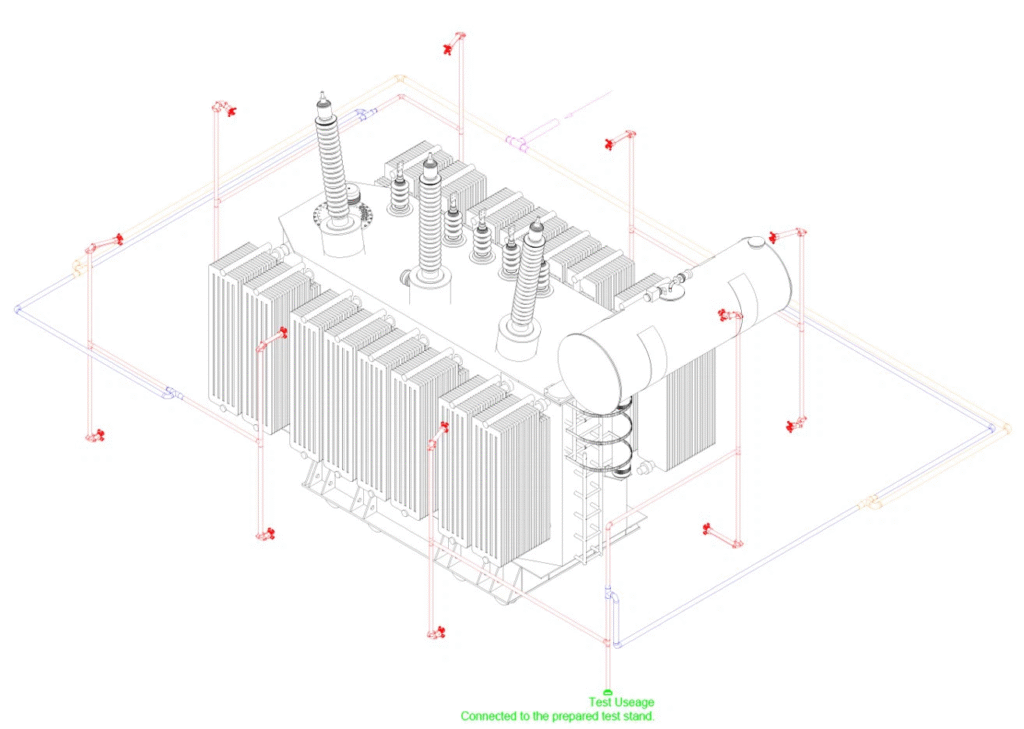 Test Useage
Connected to the prepared test stand.